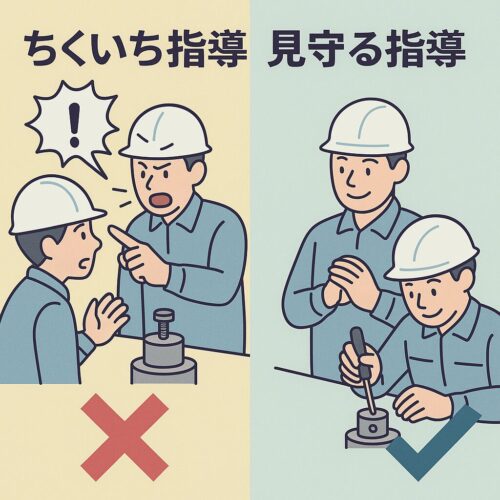 ちくいち指導

!

見守る指導